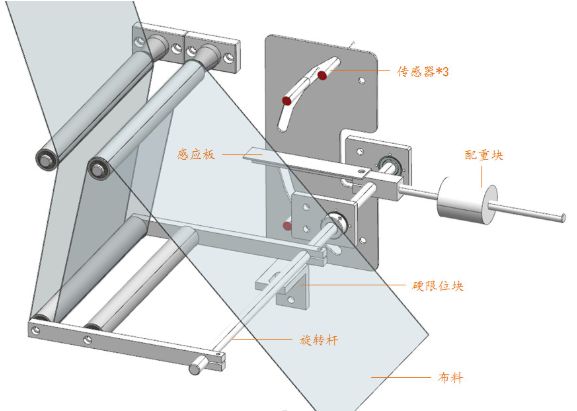 传感器*3

感应板

配重块

硬限位块

旋转杆

布料