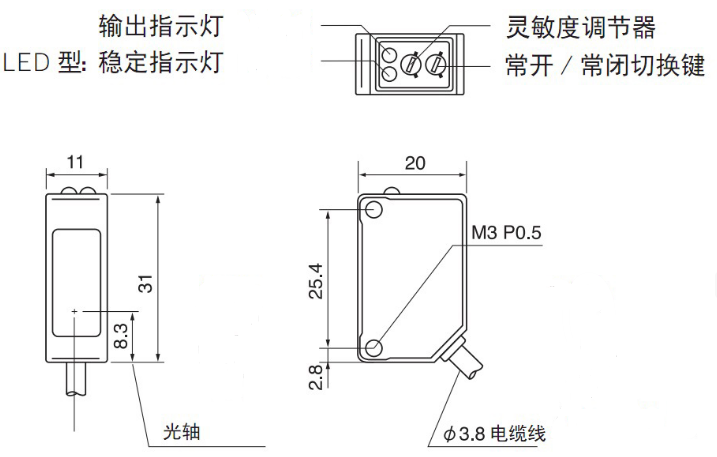 输出指示灯
LED 型: 稳定指示灯

灵敏度调节器
常开 / 常闭切换键

11
31
8.3
光轴

20
M3 P0.5
25.4
2.8
$\phi$3.8 电缆线